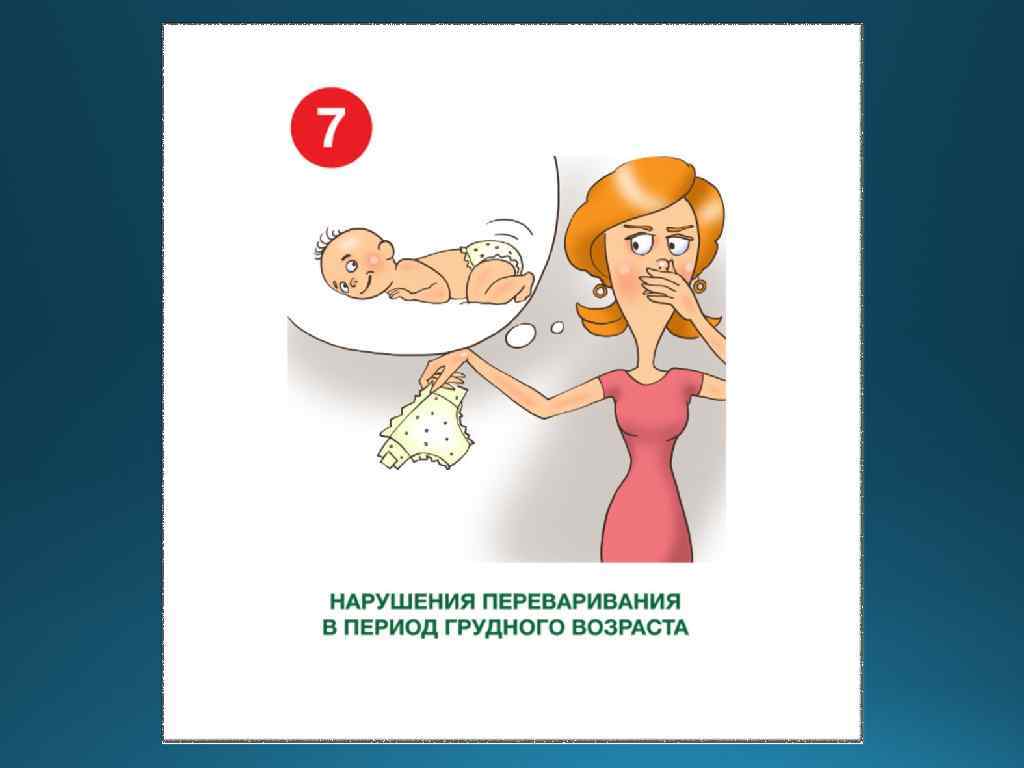 7

НАРУШЕНИЯ ПЕРЕВАРИВАНИЯ
В ПЕРИОД ГРУДНОГО ВОЗРАСТА