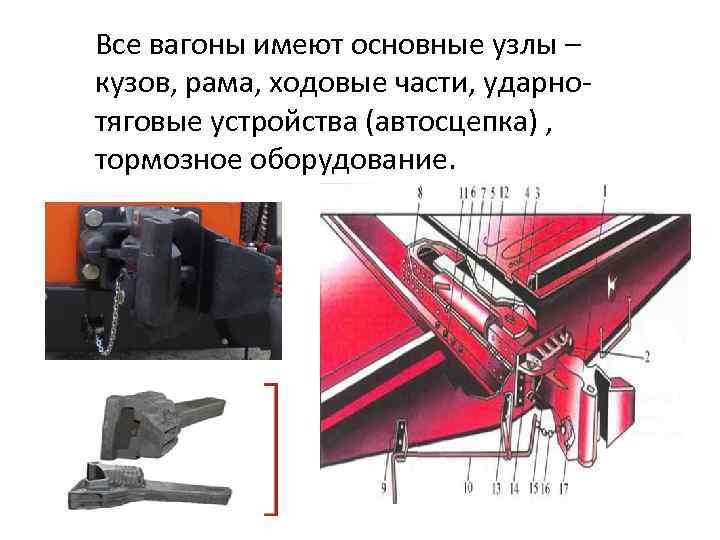 Все вагоны имеют основные узлы – кузов, рама, ходовые части, ударно-тяговые устройства (автосцепка) , тормозное оборудование.

8 11 6 7 5 12 4 3 1

2

9 10 13 14 15 16 17