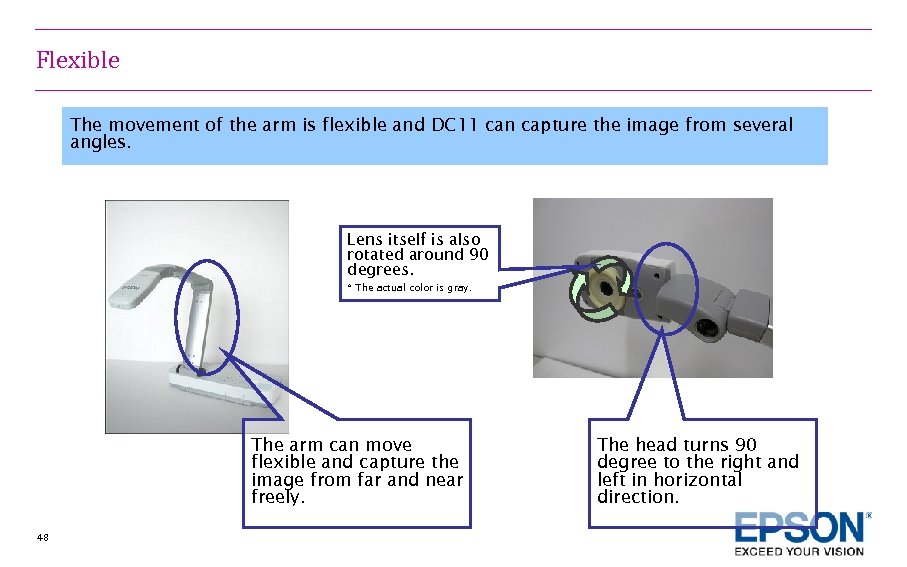 Flexible

The movement of the arm is flexible and DC11 can capture the image from several angles.

Lens itself is also rotated around 90 degrees.

* The actual color is gray.

The arm can move flexible and capture the image from far and near freely.

The head turns 90 degree to the right and left in horizontal direction.

48

EPSON®
EXCEED YOUR VISION