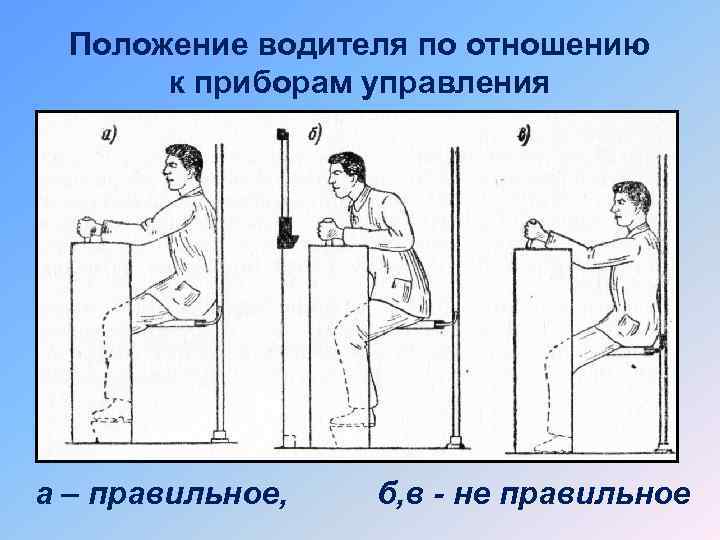 Положение водителя по отношению к приборам управления

а)

б)

в)

а – правильное,

б,в - не правильное