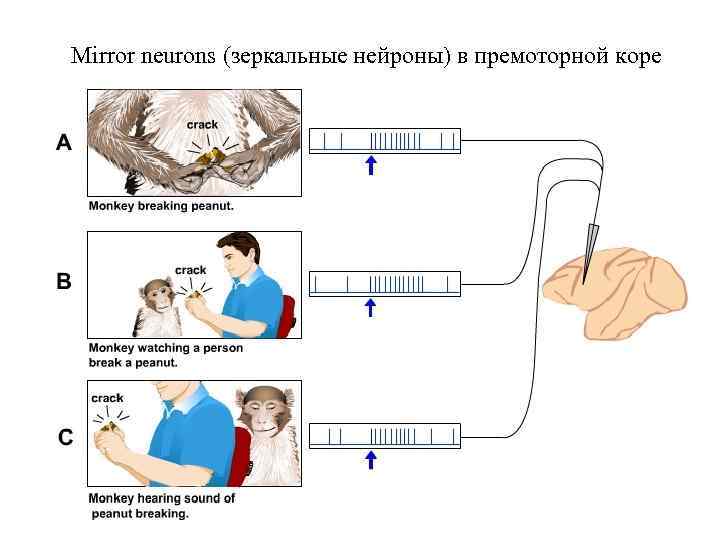 Mirror neurons (зеркальные нейроны) в премоторной коре

A

crack

Monkey breaking peanut.

B

crack

Monkey watching a person break a peanut.

C

crack

Monkey hearing sound of peanut breaking.