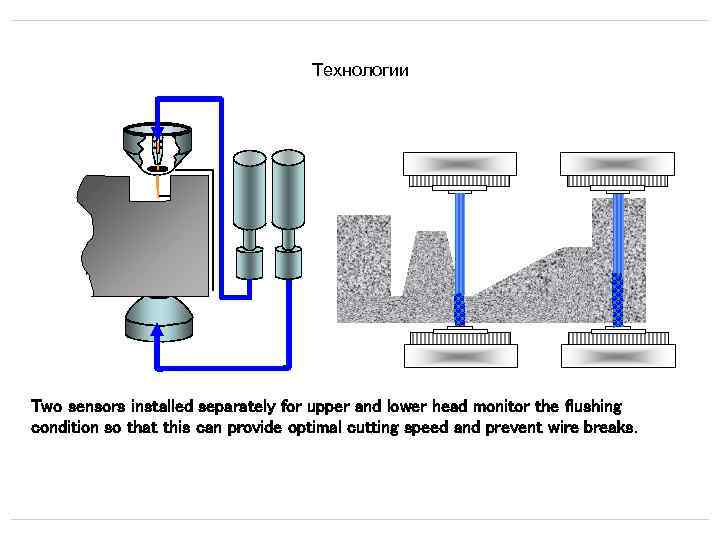 Технологии

Two sensors installed separately for upper and lower head monitor the flushing condition so that this can provide optimal cutting speed and prevent wire breaks.