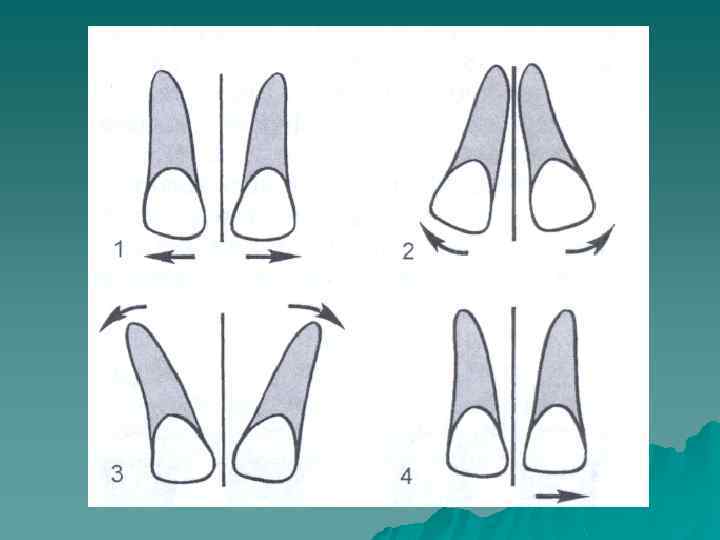 1
2
3
4