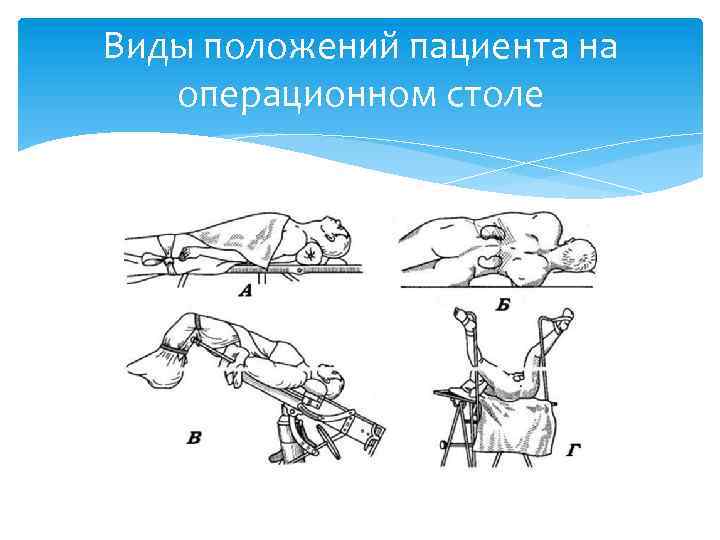 Виды положений пациента на операционном столе

А

Б

В

Г