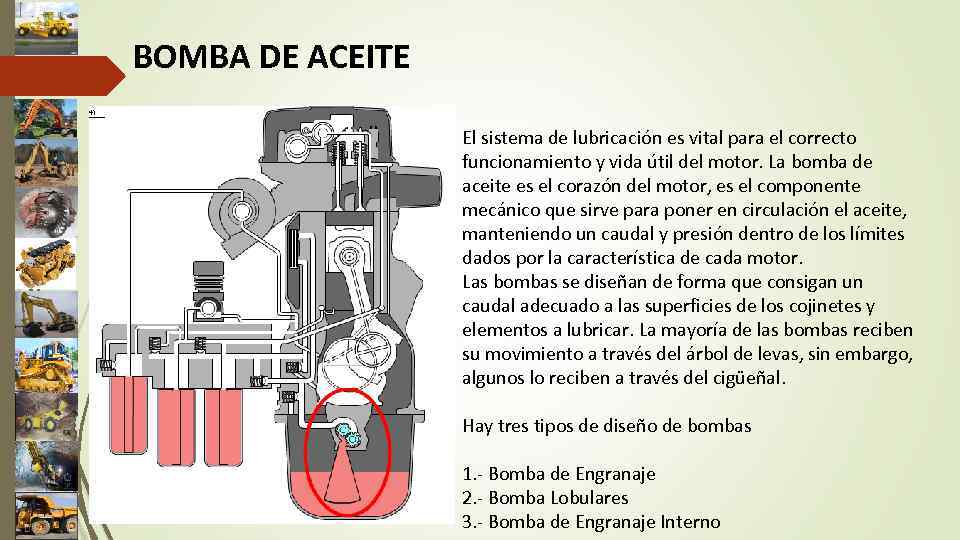 BOMBA DE ACEITE

El sistema de lubricación es vital para el correcto funcionamiento y vida útil del motor. La bomba de aceite es el corazón del motor, es el componente mecánico que sirve para poner en circulación el aceite, manteniendo un caudal y presión dentro de los límites dados por la característica de cada motor.
Las bombas se diseñan de forma que consigan un caudal adecuado a las superficies de los cojinetes y elementos a lubricar. La mayoría de las bombas reciben su movimiento a través del árbol de levas, sin embargo, algunos lo reciben a través del cigüeñal.

Hay tres tipos de diseño de bombas

1.- Bomba de Engranaje
2.- Bomba Lobulares
3.- Bomba de Engranaje Interno