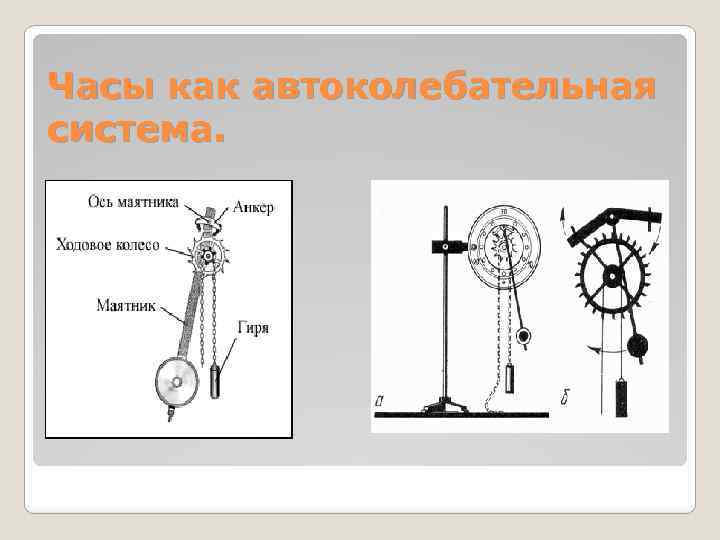 Часы как автоколебательная система.

Ось маятника
Анкер
Ходовое колесо
Маятник
Гиря

а
б