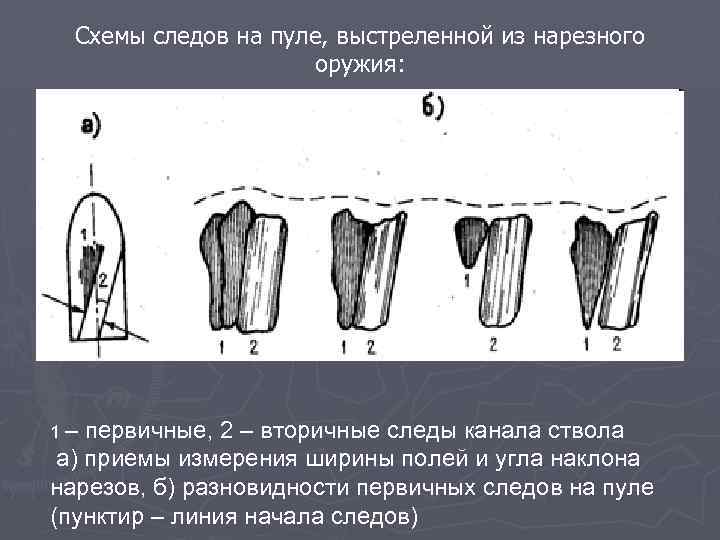 Схемы следов на пуле, выстреленной из нарезного оружия:

а)

б)

1

2

1 2

1 2

1

2

1 2

1 – первичные, 2 – вторичные следы канала ствола
а) приемы измерения ширины полей и угла наклона нарезов, б) разновидности первичных следов на пуле (пунктир – линия начала следов)