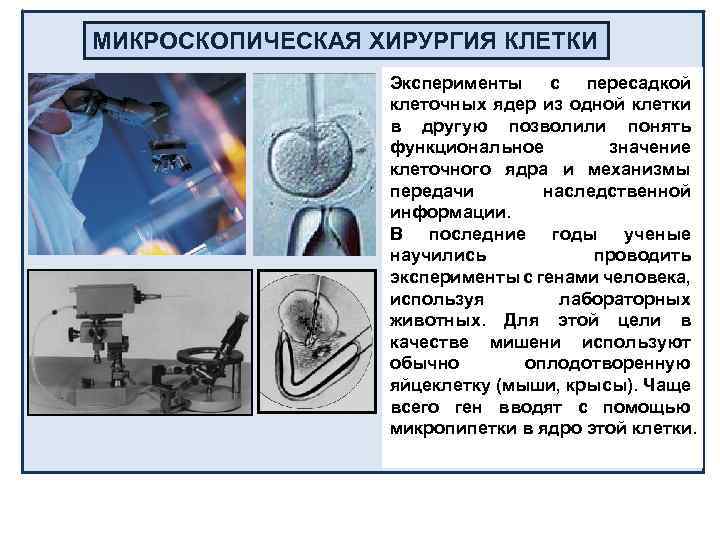 МИКРОСКОПИЧЕСКАЯ ХИРУРГИЯ КЛЕТКИ

Эксперименты с пересадкой клеточных ядер из одной клетки в другую позволили понять функциональное значение клеточного ядра и механизмы передачи наследственной информации.
В последние годы ученые научились проводить эксперименты с генами человека, используя лабораторных животных. Для этой цели в качестве мишени используют обычно оплодотворенную яйцеклетку (мыши, крысы). Чаще всего ген вводят с помощью микропипетки в ядро этой клетки.