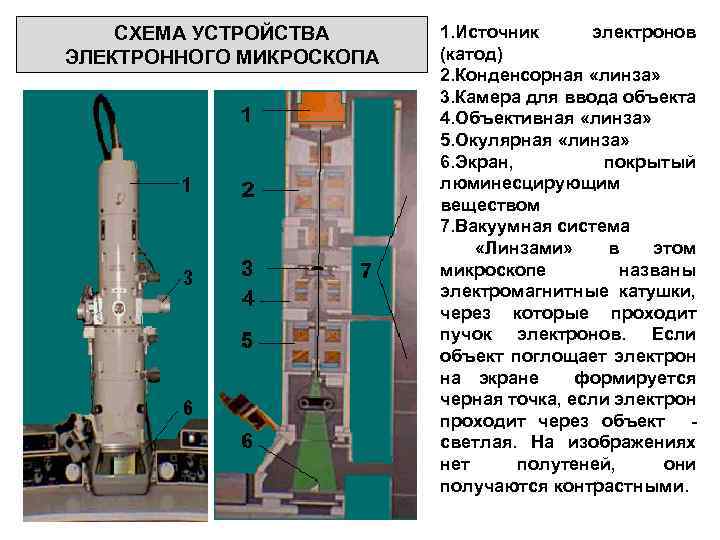 СХЕМА УСТРОЙСТВА ЭЛЕКТРОННОГО МИКРОСКОПА

1
3
6

1
2
3
4
5
6
7

1.Источник электронов (катод)
2.Конденсорная «линза»
3.Камера для ввода объекта
4.Объективная «линза»
5.Окулярная «линза»
6.Экран, покрытый люминесцирующим веществом
7.Вакуумная система

«Линзами» в этом микроскопе названы электромагнитные катушки, через которые проходит пучок электронов. Если объект поглощает электрон на экране формируется черная точка, если электрон проходит через объект - светлая. На изображениях нет полутеней, они получаются контрастными.