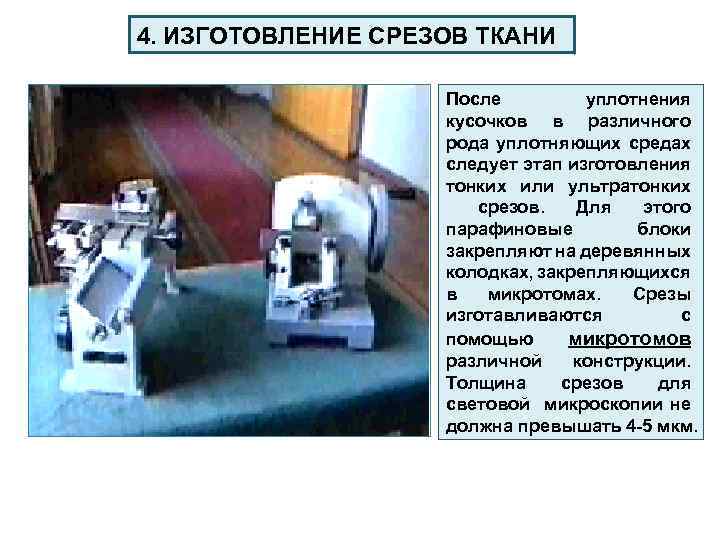 4. ИЗГОТОВЛЕНИЕ СРЕЗОВ ТКАНИ

После уплотнения кусочков в различного рода уплотняющих средах следует этап изготовления тонких или ультратонких срезов. Для этого парафиновые блоки закрепляют на деревянных колодках, закрепляющихся в микротомах. Срезы изготавливаются с помощью микротомов различной конструкции. Толщина срезов для световой микроскопии не должна превышать 4-5 мкм.