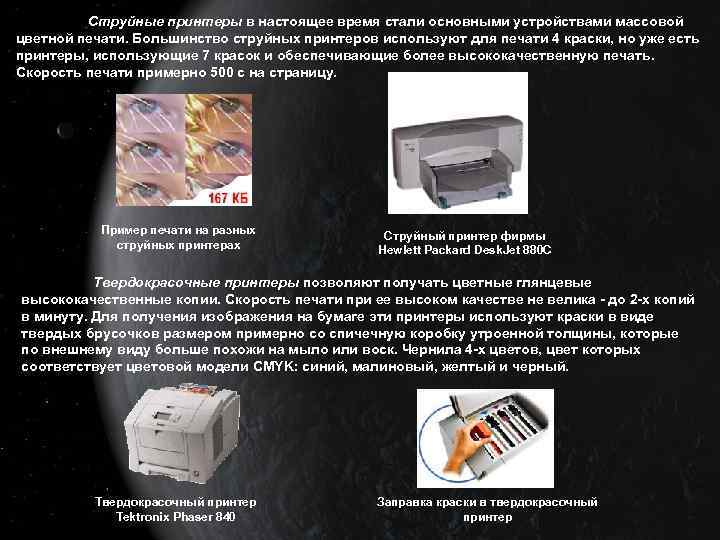 Струйные принтеры в настоящее время стали основными устройствами массовой цветной печати. Большинство струйных принтеров используют для печати 4 краски, но уже есть принтеры, использующие 7 красок и обеспечивающие более высококачественную печать. Скорость печати примерно 500 с на страницу.

167 КБ

Пример печати на разных струйных принтерах

Струйный принтер фирмы Hewlett Packard DeskJet 880C

Твердокрасочные принтеры позволяют получать цветные глянцевые высококачественные копии. Скорость печати при ее высоком качестве не велика - до 2-х копий в минуту. Для получения изображения на бумаге эти принтеры используют краски в виде твердых брусочков размером примерно со спичечную коробку утроенной толщины, которые по внешнему виду больше похожи на мыло или воск. Чернила 4-х цветов, цвет которых соответствует цветовой модели CMYK: синий, малиновый, желтый и черный.

Твердокрасочный принтер Tektronix Phaser 840

Заправка краски в твердокрасочный принтер