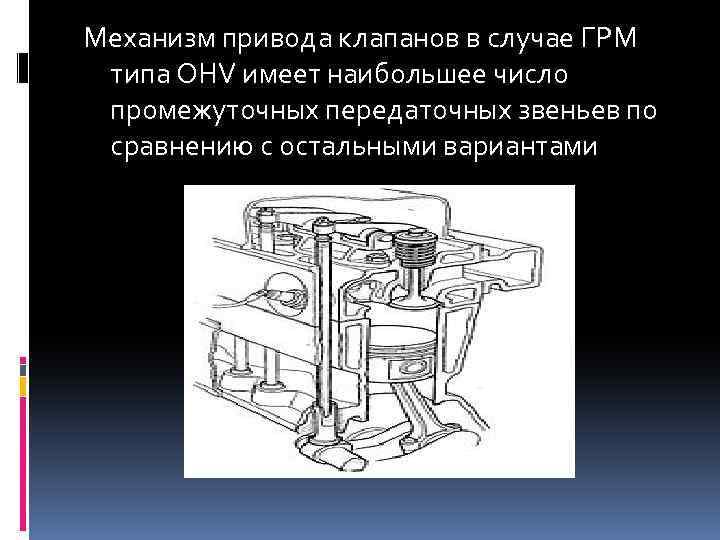 Механизм привода клапанов в случае ГРМ типа OHV имеет наибольшее число промежуточных передаточных звеньев по сравнению с остальными вариантами