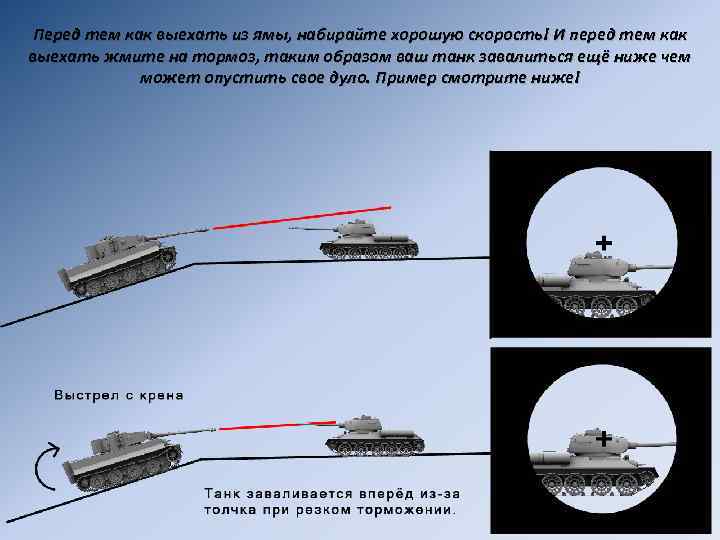 Перед тем как выехать из ямы, набирайте хорошую скорость! И перед тем как выехать жмите на тормоз, таким образом ваш танк завалиться ещё ниже чем может опустить свое дуло. Пример смотрите ниже!

Выстрел с крена

Танк заваливается вперёд из-за толчка при резком торможении.