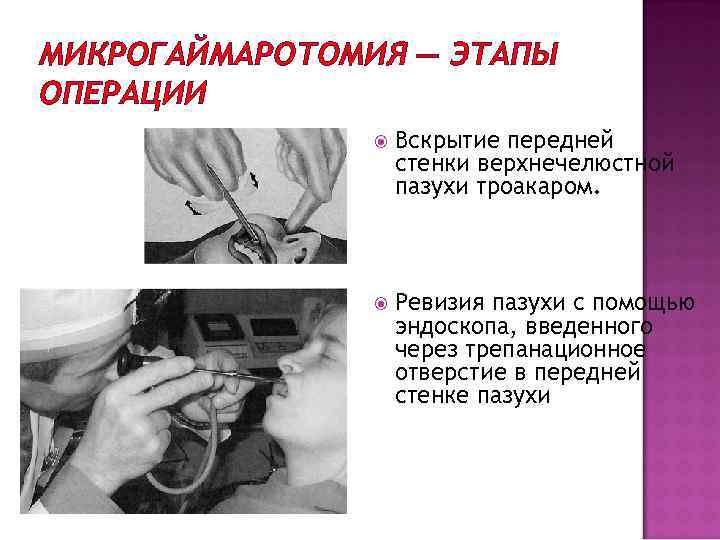 МИКРОГАЙМАРОТОМИЯ — ЭТАПЫ ОПЕРАЦИИ

Вскрытие передней стенки верхнечелюстной пазухи троакаром.

Ревизия пазухи с помощью эндоскопа, введенного через трепанационное отверстие в передней стенке пазухи