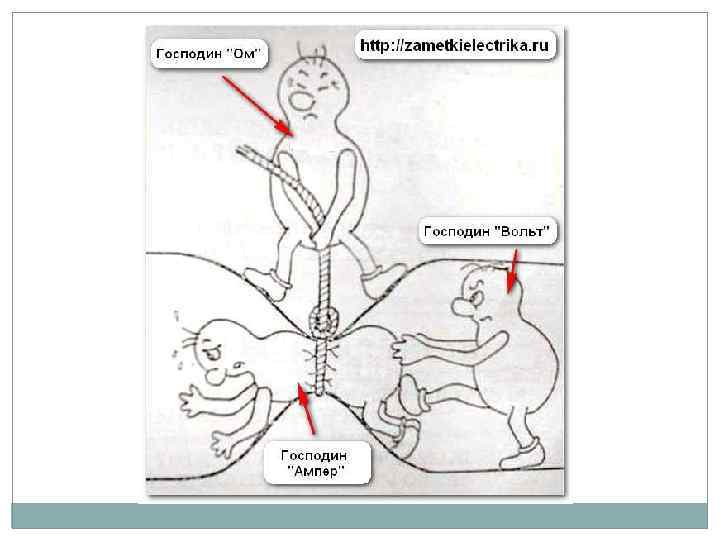 Господин "Ом"

http://zametkielectrika.ru

Господин "Вольт"

Господин "Ампер"