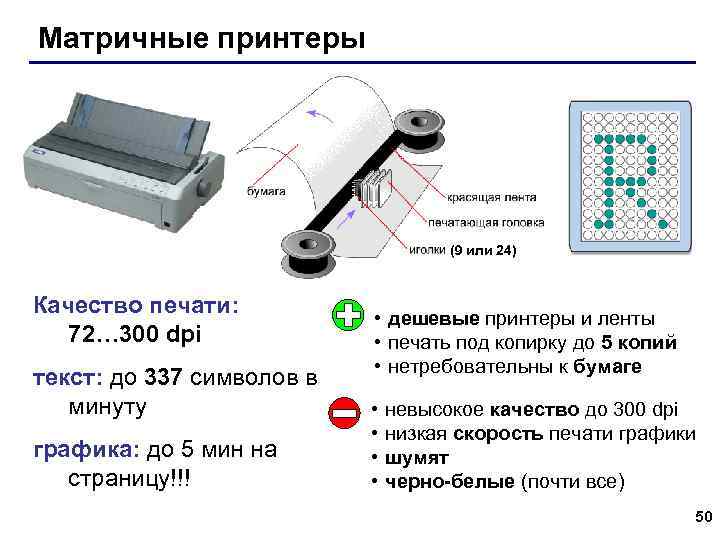 Матричные принтеры

бумага

красящая лента

печатающая головка

иголки (9 или 24)

Качество печати: 72…300 dpi

текст: до 337 символов в минуту

графика: до 5 мин на страницу!!!

• дешевые принтеры и ленты
• печать под копирку до 5 копий
• нетребовательны к бумаге

• невысокое качество до 300 dpi
• низкая скорость печати графики
• шумят
• черно-белые (почти все)

50