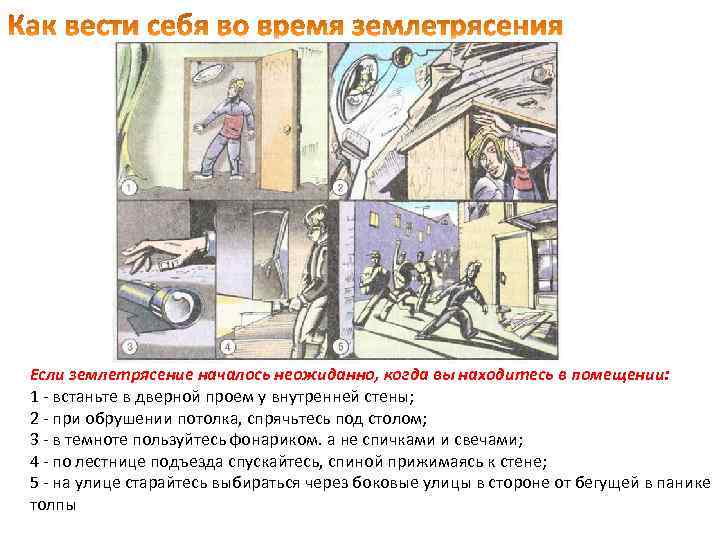 Как вести себя во время землетрясения

1

2

3

4

5

Если землетрясение началось неожиданно, когда вы находитесь в помещении:
1 - встаньте в дверной проем у внутренней стены;
2 - при обрушении потолка, спрячьтесь под столом;
3 - в темноте пользуйтесь фонариком. а не спичками и свечами;
4 - по лестнице подъезда спускайтесь, спиной прижимаясь к стене;
5 - на улице старайтесь выбираться через боковые улицы в стороне от бегущей в панике толпы