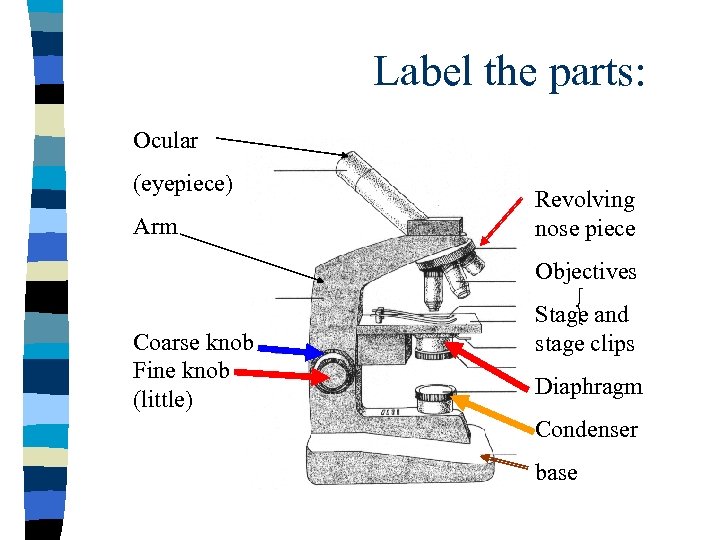 Label the parts:

Ocular

(eyepiece)

Arm

Coarse knob

Fine knob

(little)

Revolving nose piece

Objectives

Stage and stage clips

Diaphragm

Condenser

base