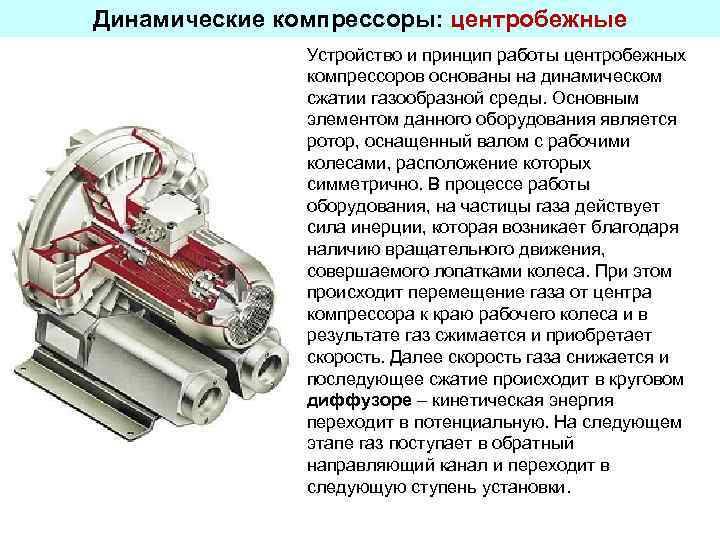 Динамические компрессоры: центробежные

Устройство и принцип работы центробежных компрессоров основаны на динамическом сжатии газообразной среды. Основным элементом данного оборудования является ротор, оснащенный валом с рабочими колесами, расположение которых симметрично. В процессе работы оборудования, на частицы газа действует сила инерции, которая возникает благодаря наличию вращательного движения, совершаемого лопатками колеса. При этом происходит перемещение газа от центра компрессора к краю рабочего колеса и в результате газ сжимается и приобретает скорость. Далее скорость газа снижается и последующее сжатие происходит в круговом диффузоре – кинетическая энергия переходит в потенциальную. На следующем этапе газ поступает в обратный направляющий канал и переходит в следующую ступень установки.