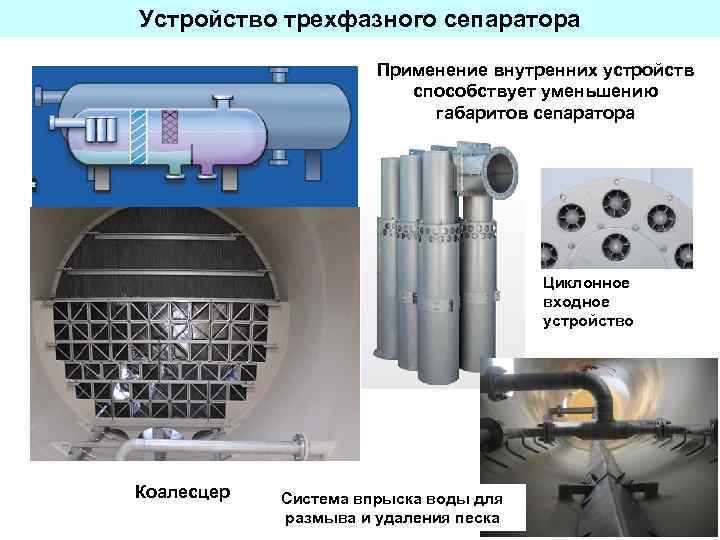 Устройство трехфазного сепаратора

Применение внутренних устройств способствует уменьшению габаритов сепаратора

Циклонное входное устройство

Коалесцер

Система впрыска воды для размыва и удаления песка