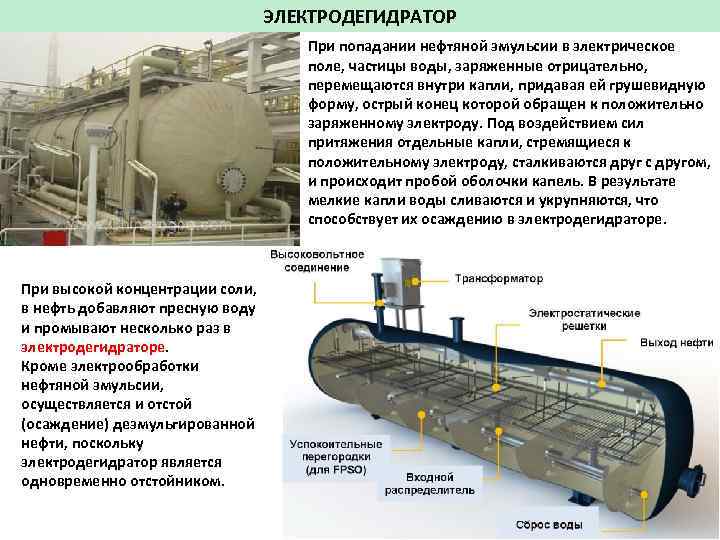 ЭЛЕКТРОДЕГИДРАТОР

При попадании нефтяной эмульсии в электрическое поле, частицы воды, заряженные отрицательно, перемещаются внутри капли, придавая ей грушевидную форму, острый конец которой обращен к положительно заряженному электроду. Под воздействием сил притяжения отдельные капли, стремящиеся к положительному электроду, сталкиваются друг с другом, и происходит пробой оболочки капель. В результате мелкие капли воды сливаются и укрупняются, что способствует их осаждению в электродегидраторе.

При высокой концентрации соли, в нефть добавляют пресную воду и промывают несколько раз в электродегидраторе.
Кроме электрообработки нефтяной эмульсии, осуществляется и отстой (осаждение) деэмульгированной нефти, поскольку электродегидратор является одновременно отстойником.

Высоковольтное соединение

Трансформатор

Электростатические решетки

Выход нефти

Успокоительные перегородки (для FPSO)

Входной распределитель

Сброс воды