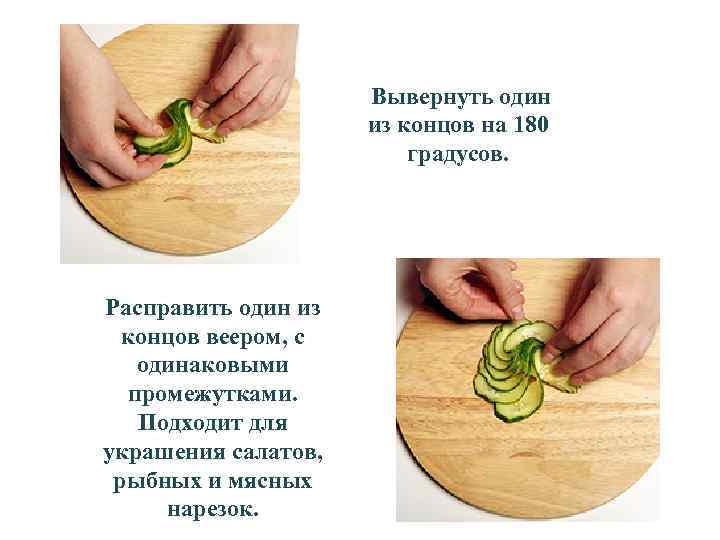 Вывернуть один из концов на 180 градусов.

Расправить один из концов веером, с одинаковыми промежутками. Подходит для украшения салатов, рыбных и мясных нарезок.