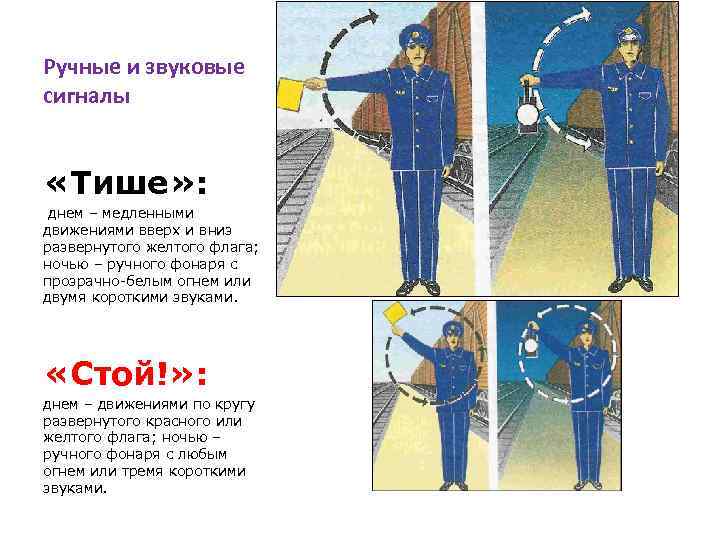 Ручные и звуковые сигналы

«Тише»:

днем – медленными движениями вверх и вниз развернутого желтого флага; ночью – ручного фонаря с прозрачно-белым огнем или двумя короткими звуками.

«Стой!»:

днем – движениями по кругу развернутого красного или желтого флага; ночью – ручного фонаря с любым огнем или тремя короткими звуками.