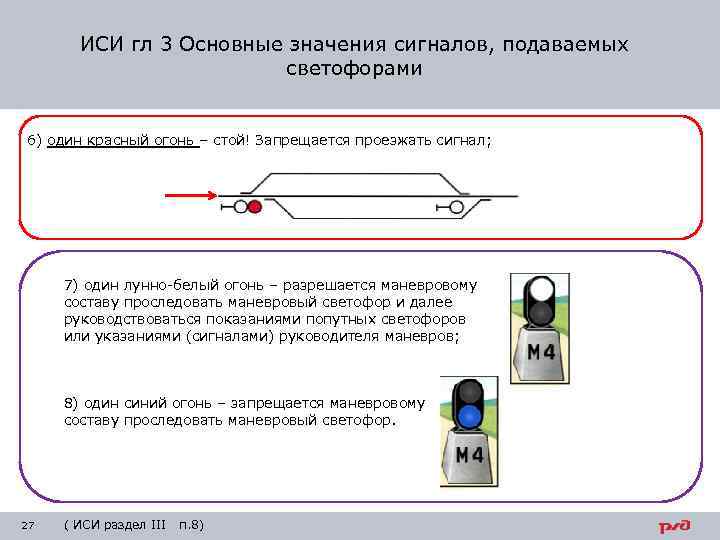 ИСИ гл 3 Основные значения сигналов, подаваемых светофорами

6) один красный огонь – стой! Запрещается проезжать сигнал;

7) один лунно-белый огонь – разрешается маневровому составу проследовать маневровый светофор и далее руководствоваться показаниями попутных светофоров или указаниями (сигналами) руководителя маневров;

М4

8) один синий огонь – запрещается маневровому составу проследовать маневровый светофор.

М4

27 ( ИСИ раздел III п.8)

РЖД