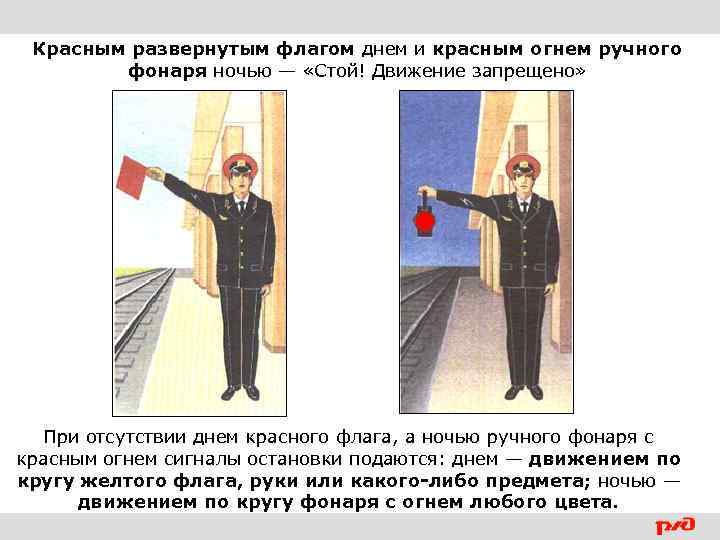 Красным развернутым флагом днем и красным огнем ручного фонаря ночью — «Стой! Движение запрещено»

При отсутствии днем красного флага, а ночью ручного фонаря с красным огнем сигналы остановки подаются: днем — движением по кругу желтого флага, руки или какого-либо предмета; ночью — движением по кругу фонаря с огнем любого цвета.

РЖД