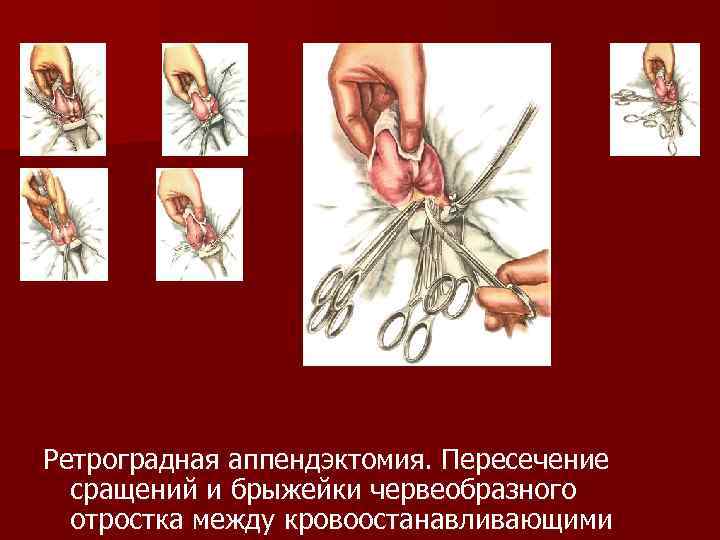 Ретроградная аппендэктомия. Пересечение сращений и брыжейки червеобразного отростка между кровоостанавливающими