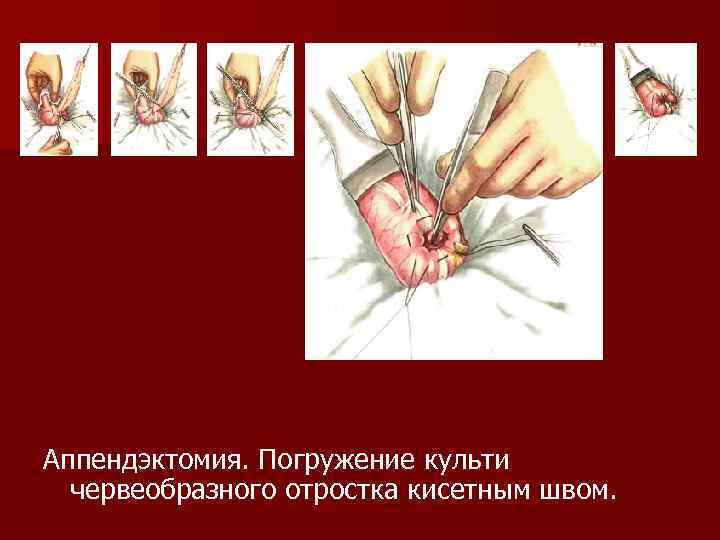 Аппендэктомия. Погружение культи червеобразного отростка кисетным швом.