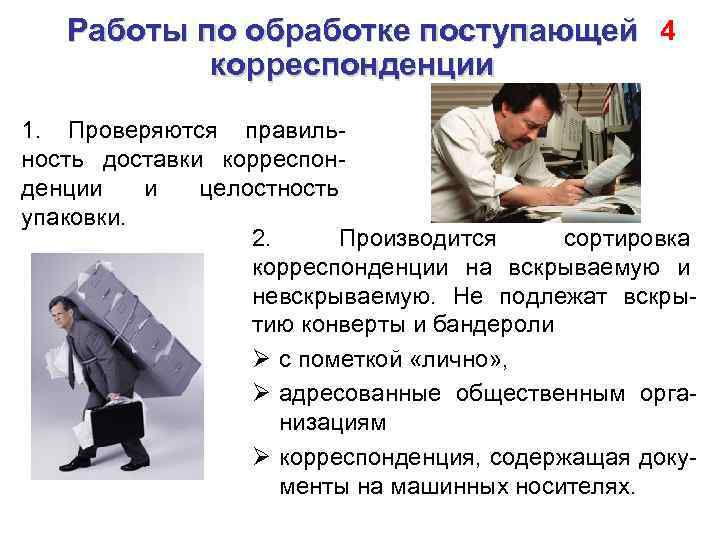 Работы по обработке поступающей корреспонденции 4

1. Проверяются правильность доставки корреспонденции и целостность упаковки.

2. Производится сортировка корреспонденции на вскрываемую и невскрываемую. Не подлежат вскрытию конверты и бандероли

➢ с пометкой «лично»,

➢ адресованные общественным организациям

➢ корреспонденция, содержащая документы на машинных носителях.