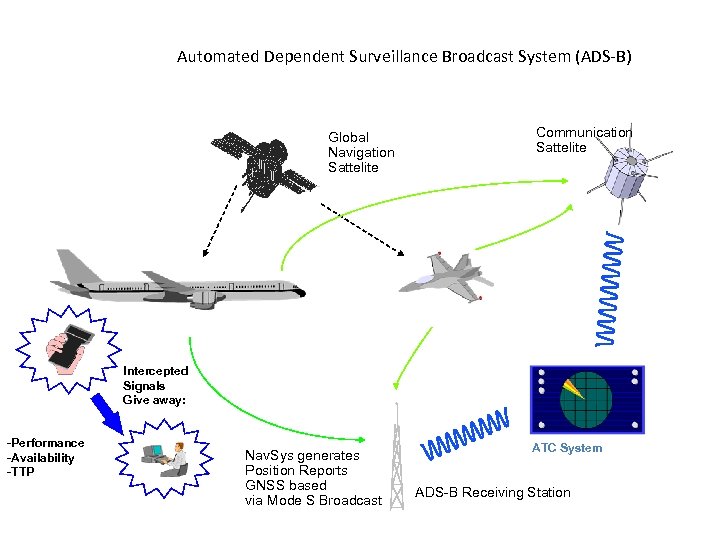 Automated Dependent Surveillance Broadcast System (ADS-B)

Global Navigation Sattelite

Communication Sattelite

Intercepted Signals Give away:

-Performance
-Availability
-TTP

NavSys generates Position Reports GNSS based via Mode S Broadcast

ADS-B Receiving Station

ATC System