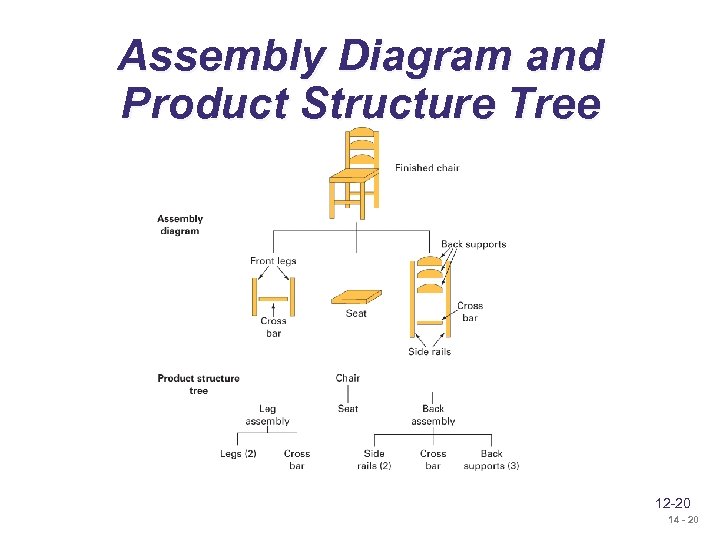 Assembly Diagram and Product Structure Tree

Finished chair

Assembly diagram

Front legs

Cross bar

Seat

Back supports

Cross bar

Side rails

Product structure tree

Chair

Leg assembly

Seat

Back assembly

Legs (2)

Cross bar

Side rails (2)

Cross bar

Back supports (3)

12-20

14 - 20