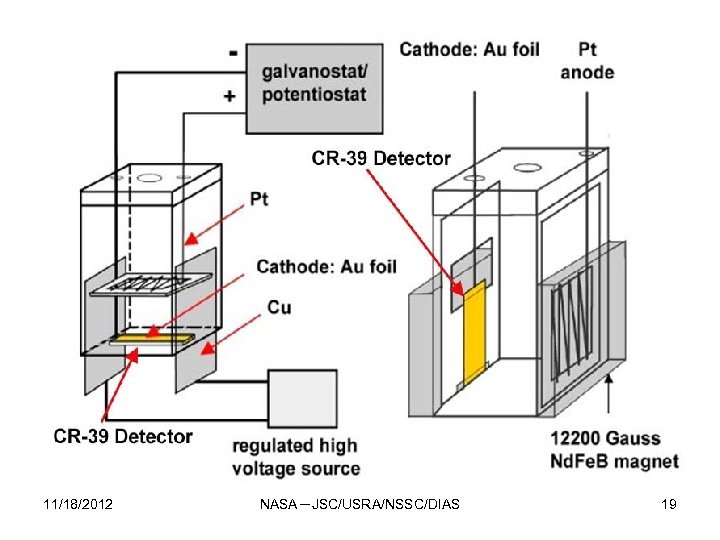 -
+
galvanostat/
potentiostat

Pt

Cathode: Au foil

Cu

CR-39 Detector

regulated high voltage source

Cathode: Au foil

Pt
anode

CR-39 Detector

12200 Gauss
NdFeB magnet

11/18/2012

NASA – JSC/USRA/NSSC/DIAS

19