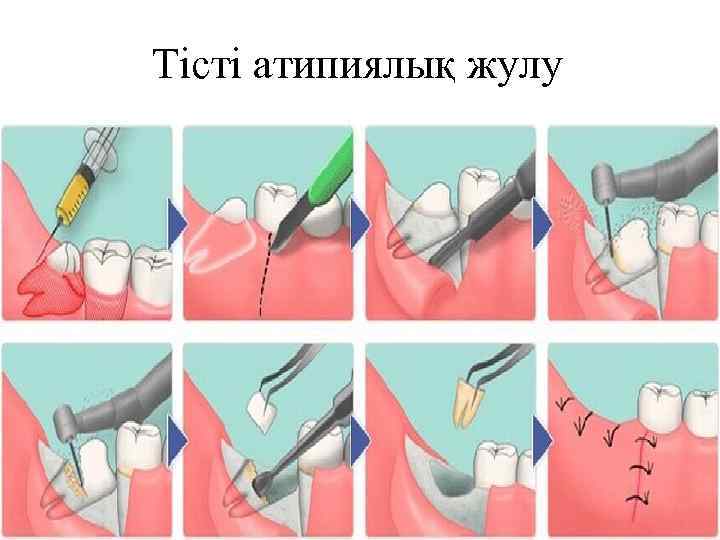 Тісті атипиялық жулу