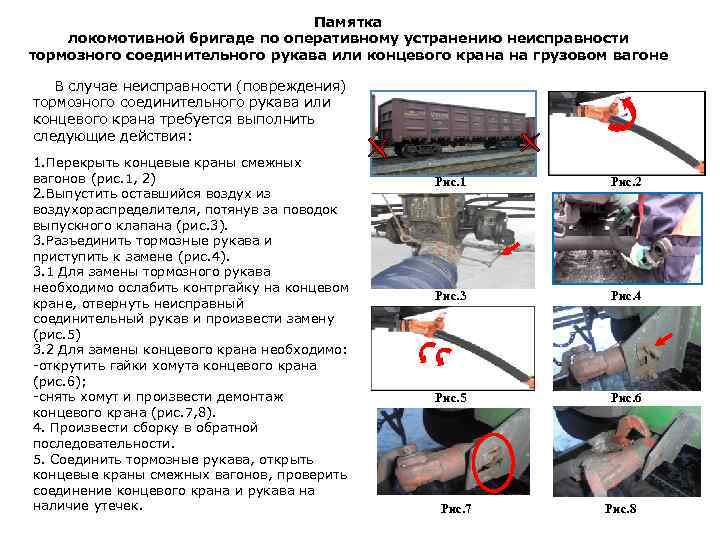 Памятка
локомотивной бригаде по оперативному устранению неисправности тормозного соединительного рукава или концевого крана на грузовом вагоне

В случае неисправности (повреждения) тормозного соединительного рукава или концевого крана требуется выполнить следующие действия:

1.Перекрыть концевые краны смежных вагонов (рис.1, 2)
2.Выпустить оставшийся воздух из воздухораспределителя, потянув за поводок выпускного клапана (рис.3).
3.Разъединить тормозные рукава и приступить к замене (рис.4).
3.1 Для замены тормозного рукава необходимо ослабить контргайку на концевом кране, отвернуть неисправный соединительный рукав и произвести замену (рис.5)
3.2 Для замены концевого крана необходимо:
-открутить гайки хомута концевого крана (рис.6);
-снять хомут и произвести демонтаж концевого крана (рис.7,8).
4. Произвести сборку в обратной последовательности.
5. Соединить тормозные рукава, открыть концевые краны смежных вагонов, проверить соединение концевого крана и рукава на наличие утечек.

Рис.1
Рис.2
Рис.3
Рис.4
Рис.5
Рис.6
Рис.7
Рис.8