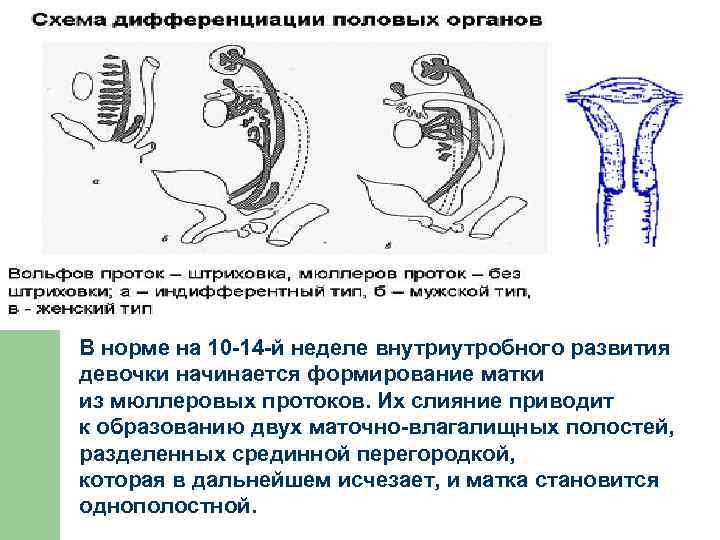 Схема дифференциации половых органов

а

б

в

Вольфов проток – штриховка, мюллеров проток – без штриховки; а – индифферентный тип, б – мужской тип, в - женский тип

В норме на 10-14-й неделе внутриутробного развития девочки начинается формирование матки из мюллеровых протоков. Их слияние приводит к образованию двух маточно-влагалищных полостей, разделенных срединной перегородкой, которая в дальнейшем исчезает, и матка становится однополостной.