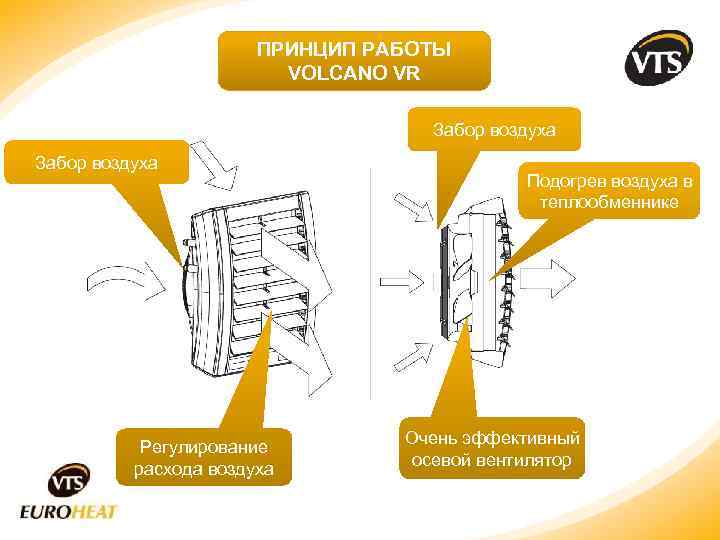 ПРИНЦИП РАБОТЫ VOLCANO VR

VTS

Забор воздуха

Забор воздуха

Подогрев воздуха в теплообменнике

Регулирование расхода воздуха

Очень эффективный осевой вентилятор

VTS

EUROHEAT