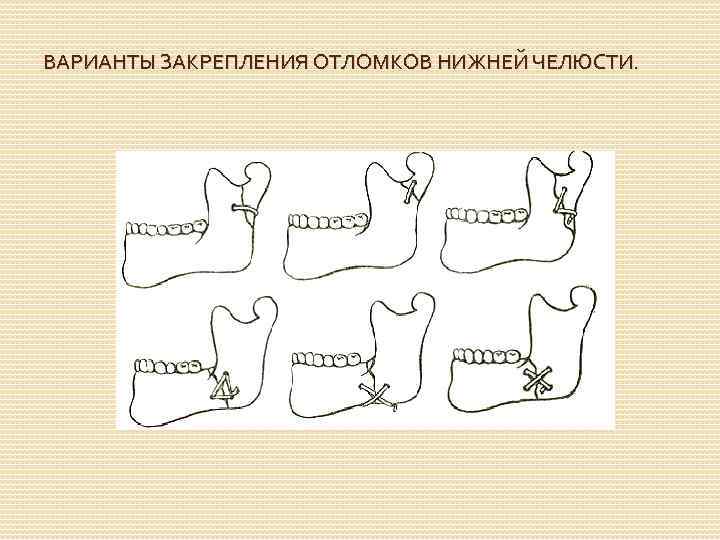 ВАРИАНТЫ ЗАКРЕПЛЕНИЯ ОТЛОМКОВ НИЖНЕЙ ЧЕЛЮСТИ.