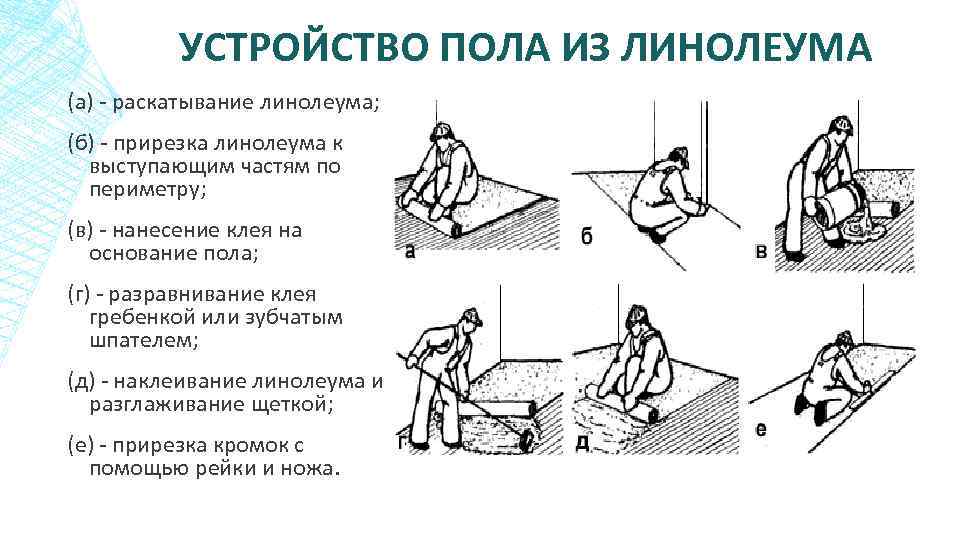 УСТРОЙСТВО ПОЛА ИЗ ЛИНОЛЕУМА

(а) - раскатывание линолеума;

(б) - прирезка линолеума к выступающим частям по периметру;

(в) - нанесение клея на основание пола;

(г) - разравнивание клея гребенкой или зубчатым шпателем;

(д) - наклеивание линолеума и разглаживание щеткой;

(е) - прирезка кромок с помощью рейки и ножа.

а

б

в

г

д

е