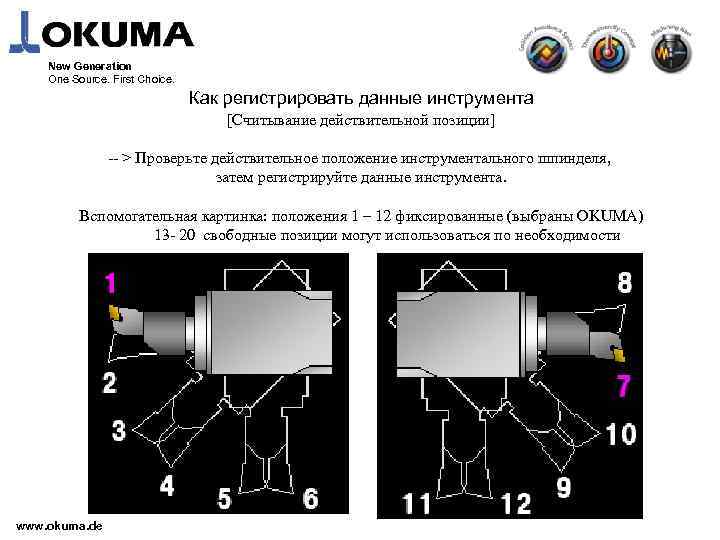 OKUMA
New Generation
One Source. First Choice.

Как регистрировать данные инструмента
[Считывание действительной позиции]

-- > Проверьте действительное положение инструментального шпинделя, затем регистрируйте данные инструмента.

Вспомогательная картинка: положения 1 – 12 фиксированные (выбраны OKUMA)
13- 20 свободные позиции могут использоваться по необходимости

1
2
3
4
5
6

8
7
10
9
11
12

www.okuma.de