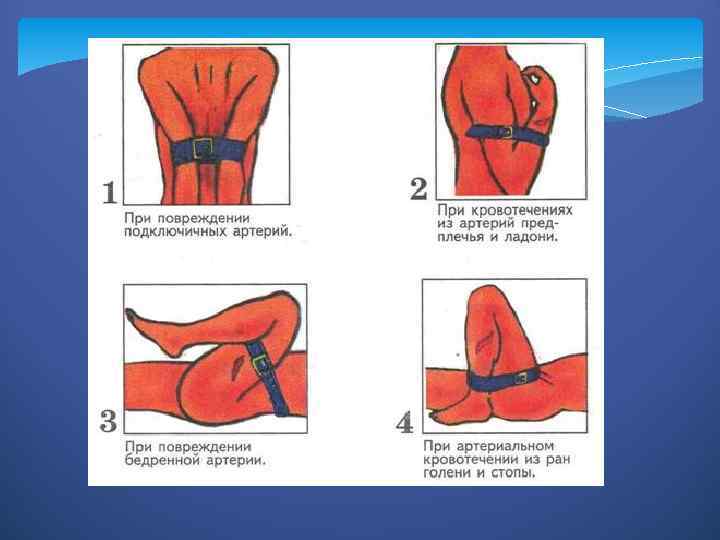 1

При повреждении подключичных артерий.

2

При кровотечениях из артерий предплечья и ладони.

3

При повреждении бедренной артерии.

4

При артериальном кровотечении из ран голени и стопы.