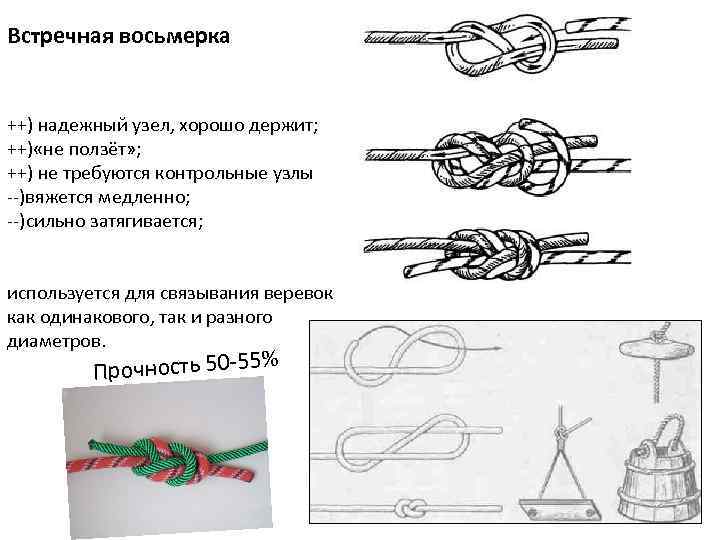 Встречная восьмерка

++) надежный узел, хорошо держит;
++)«не ползёт»;
++) не требуются контрольные узлы
--)вяжется медленно;
--)сильно затягивается;

используется для связывания веревок как одинакового, так и разного диаметров.

Прочность 50-55%