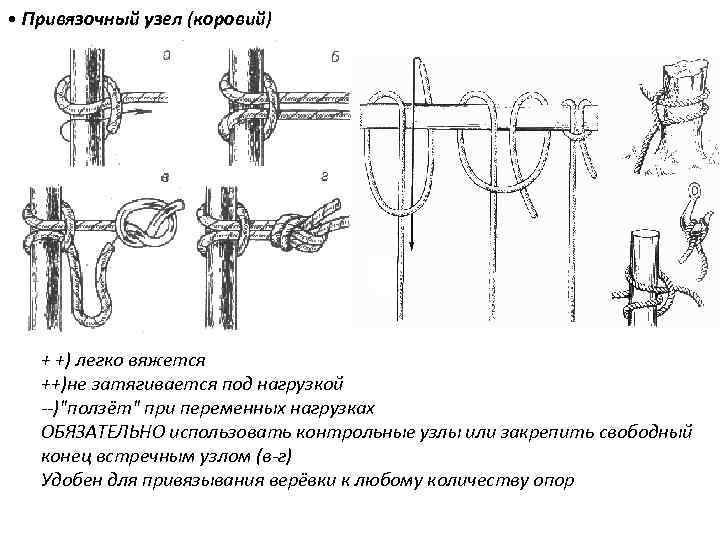 • Привязочный узел (коровий)

а

б

в

г

+ +) легко вяжется
++)не затягивается под нагрузкой
--)"ползёт" при переменных нагрузках
ОБЯЗАТЕЛЬНО использовать контрольные узлы или закрепить свободный конец встречным узлом (в-г)
Удобен для привязывания верёвки к любому количеству опор