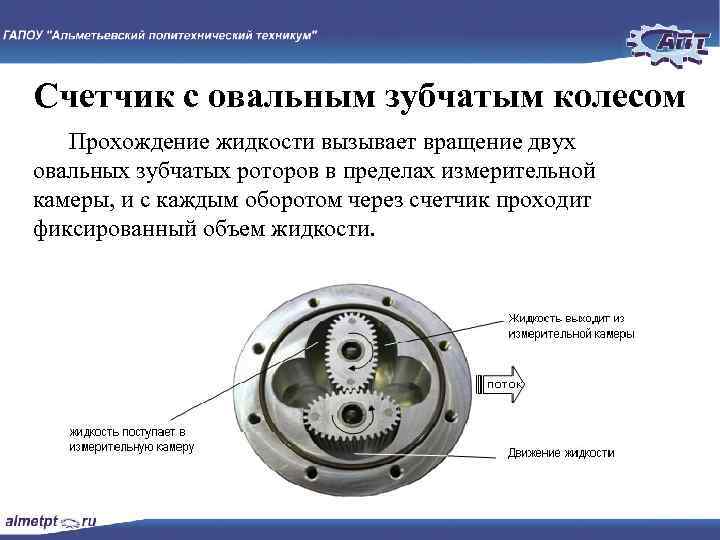 ГАПОУ "Альметьевский политехнический техникум"

АПТ

Счетчик с овальным зубчатым колесом

Прохождение жидкости вызывает вращение двух овальных зубчатых роторов в пределах измерительной камеры, и с каждым оборотом через счетчик проходит фиксированный объем жидкости.

Жидкость выходит из измерительной камеры

поток

жидкость поступает в измерительную камеру

Движение жидкости

almetpt.ru