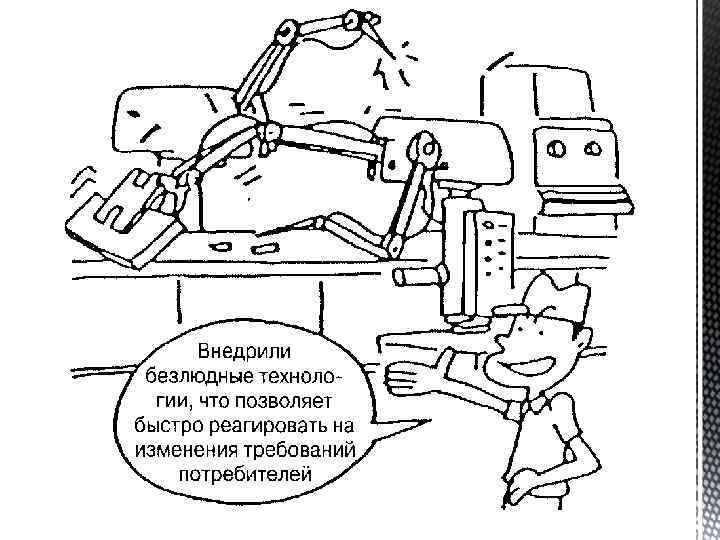 Внедрили безлюдные технологии, что позволяет быстро реагировать на изменения требований потребителей