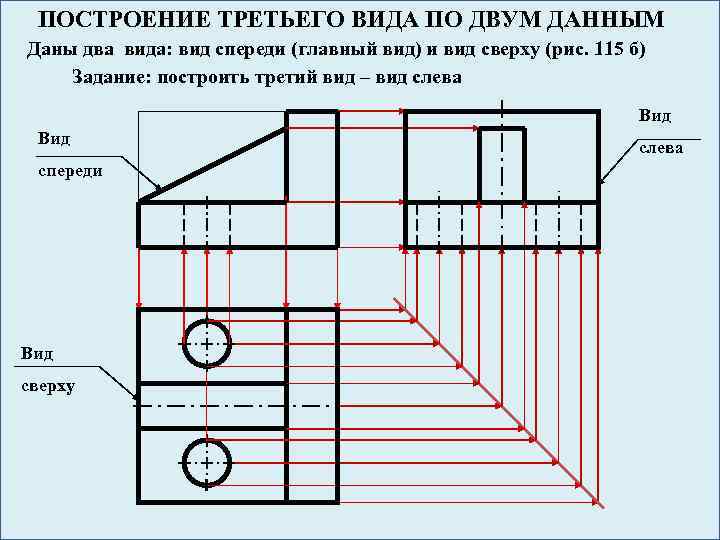 ПОСТРОЕНИЕ ТРЕТЬЕГО ВИДА ПО ДВУМ ДАННЫМ

Даны два вида: вид спереди (главный вид) и вид сверху (рис. 115 б)

Задание: построить третий вид – вид слева

Вид спереди

Вид слева

Вид сверху