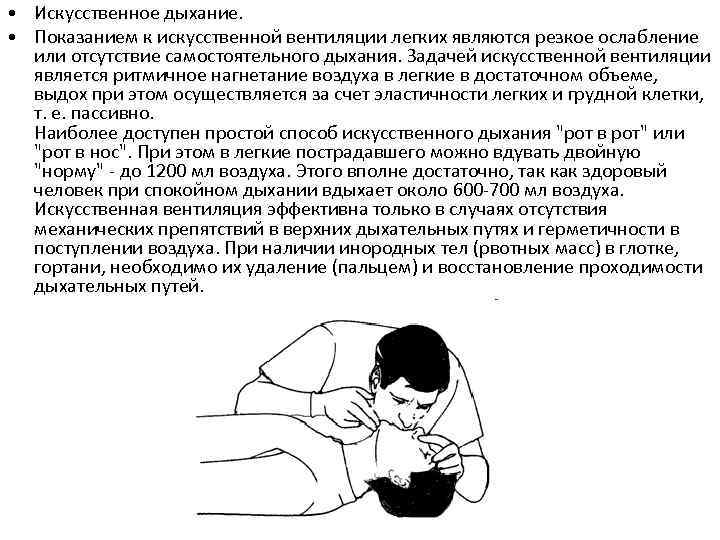 • Искусственное дыхание.

• Показанием к искусственной вентиляции легких являются резкое ослабление или отсутствие самостоятельного дыхания. Задачей искусственной вентиляции является ритмичное нагнетание воздуха в легкие в достаточном объеме, выдох при этом осуществляется за счет эластичности легких и грудной клетки, т. е. пассивно.
Наиболее доступен простой способ искусственного дыхания "рот в рот" или "рот в нос". При этом в легкие пострадавшего можно вдувать двойную "норму" - до 1200 мл воздуха. Этого вполне достаточно, так как здоровый человек при спокойном дыхании вдыхает около 600-700 мл воздуха. Искусственная вентиляция эффективна только в случаях отсутствия механических препятствий в верхних дыхательных путях и герметичности в поступлении воздуха. При наличии инородных тел (рвотных масс) в глотке, гортани, необходимо их удаление (пальцем) и восстановление проходимости дыхательных путей.