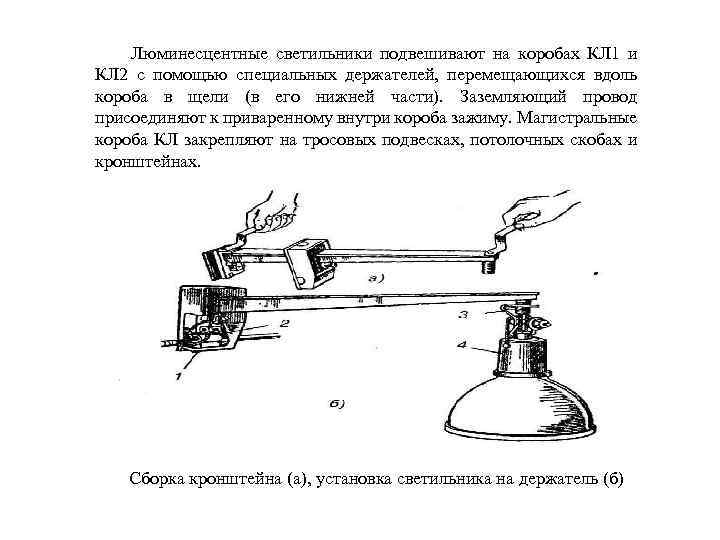 Люминесцентные светильники подвешивают на коробах КЛ1 и КЛ2 с помощью специальных держателей, перемещающихся вдоль короба в щели (в его нижней части). Заземляющий провод присоединяют к приваренному внутри короба зажиму. Магистральные короба КЛ закрепляют на тросовых подвесках, потолочных скобах и кронштейнах.

а)

3

2

4

1

б)

Сборка кронштейна (а), установка светильника на держатель (б)